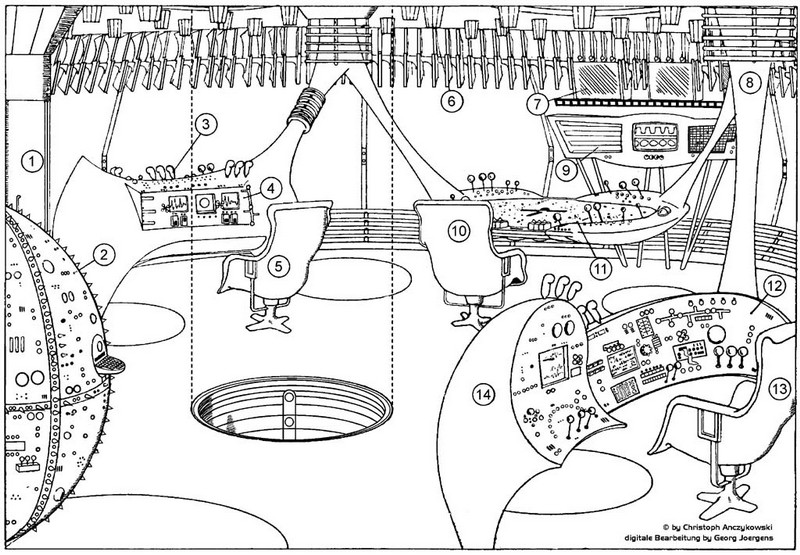 1
2
3
4
5
6
7
8
9
10
11
12
13
14

© by Christoph Anczykowski
digitale Bearbeitung by Georg Joergens